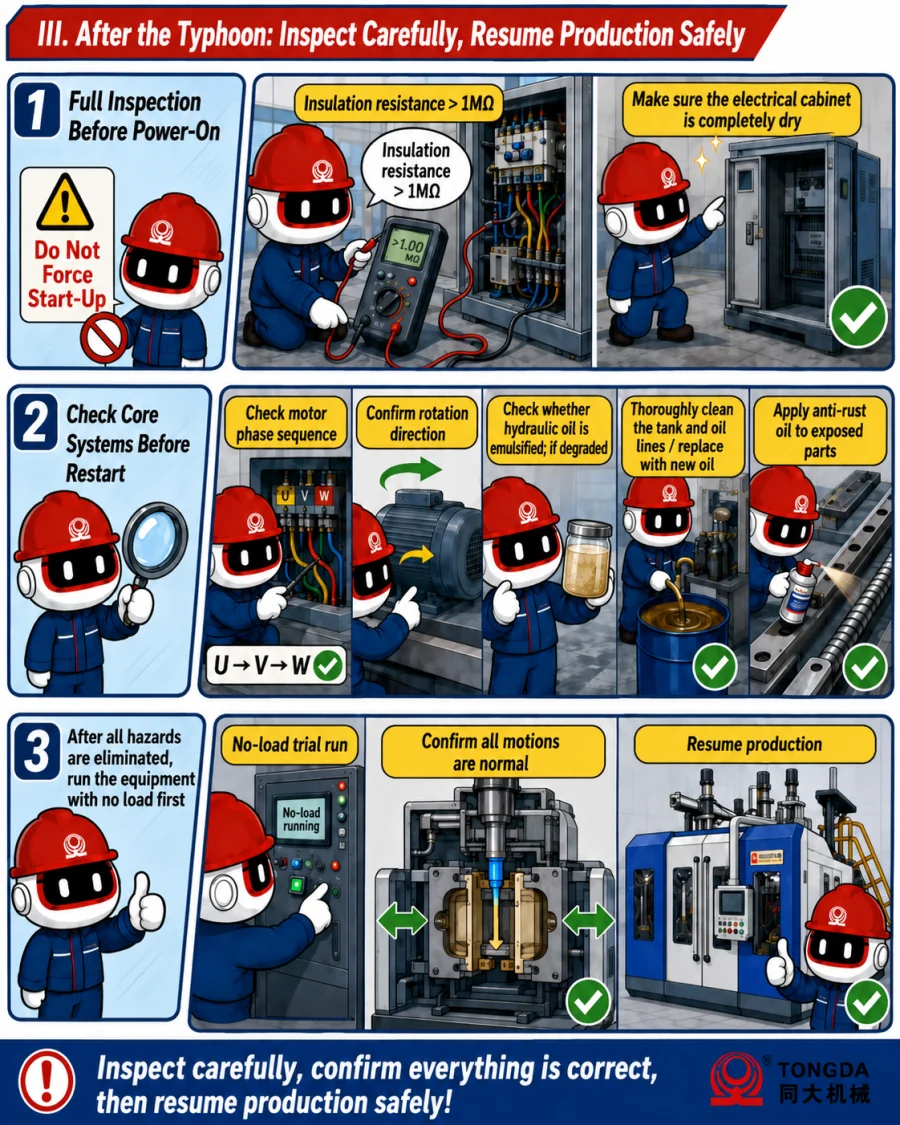 III. After the Typhoon: Inspect Carefully, Resume Production Safely

1 Full Inspection Before Power-On

Do Not Force Start-Up

Insulation resistance > 1MΩ

Insulation resistance > 1MΩ

>1.00 MΩ

Make sure the electrical cabinet is completely dry

2 Check Core Systems Before Restart

Check motor phase sequence

U V W

U → V → W

Confirm rotation direction

Check whether hydraulic oil is emulsified; if degraded

Thoroughly clean the tank and oil lines / replace with new oil

Apply anti-rust oil to exposed parts

3 After all hazards are eliminated, run the equipment with no load first

No-load trial run

No-load running

Confirm all motions are normal

Resume production

Inspect carefully, confirm everything is correct, then resume production safely!

TONGDA 同大机械